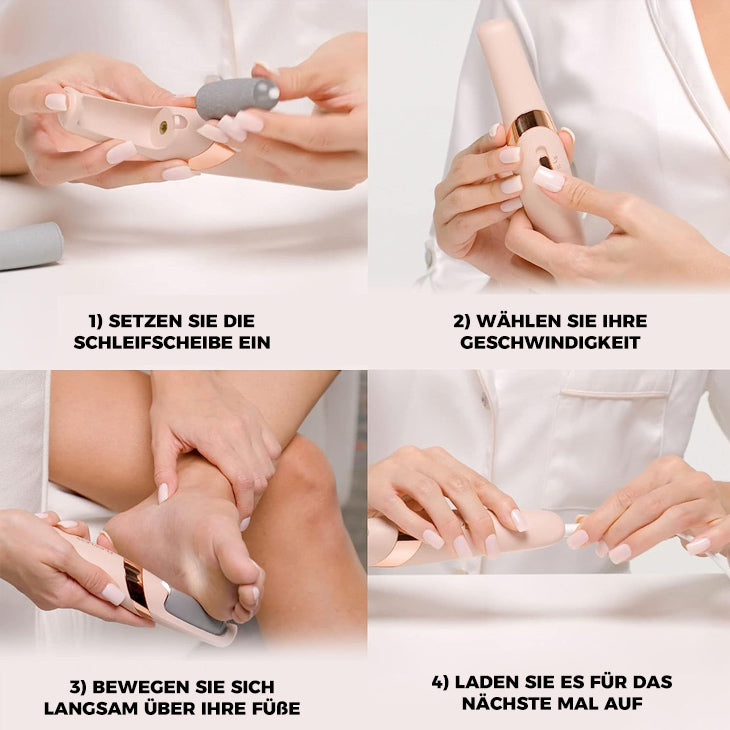 1) SETZEN SIE DIE SCHLEIFSCHEIBE EIN

2) WÄHLEN SIE IHRE GESCHWINDIGKEIT

3) BEWEGEN SIE SICH LANGSAM ÜBER IHRE FÜßE

4) LADEN SIE ES FÜR DAS NÄCHSTE MAL AUF